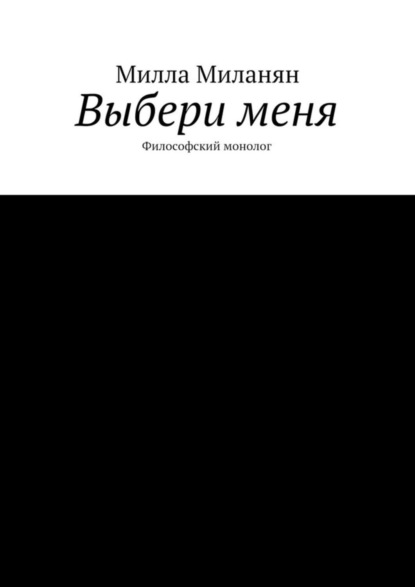 Милла Миланян

Выбери меня

Философский монолог